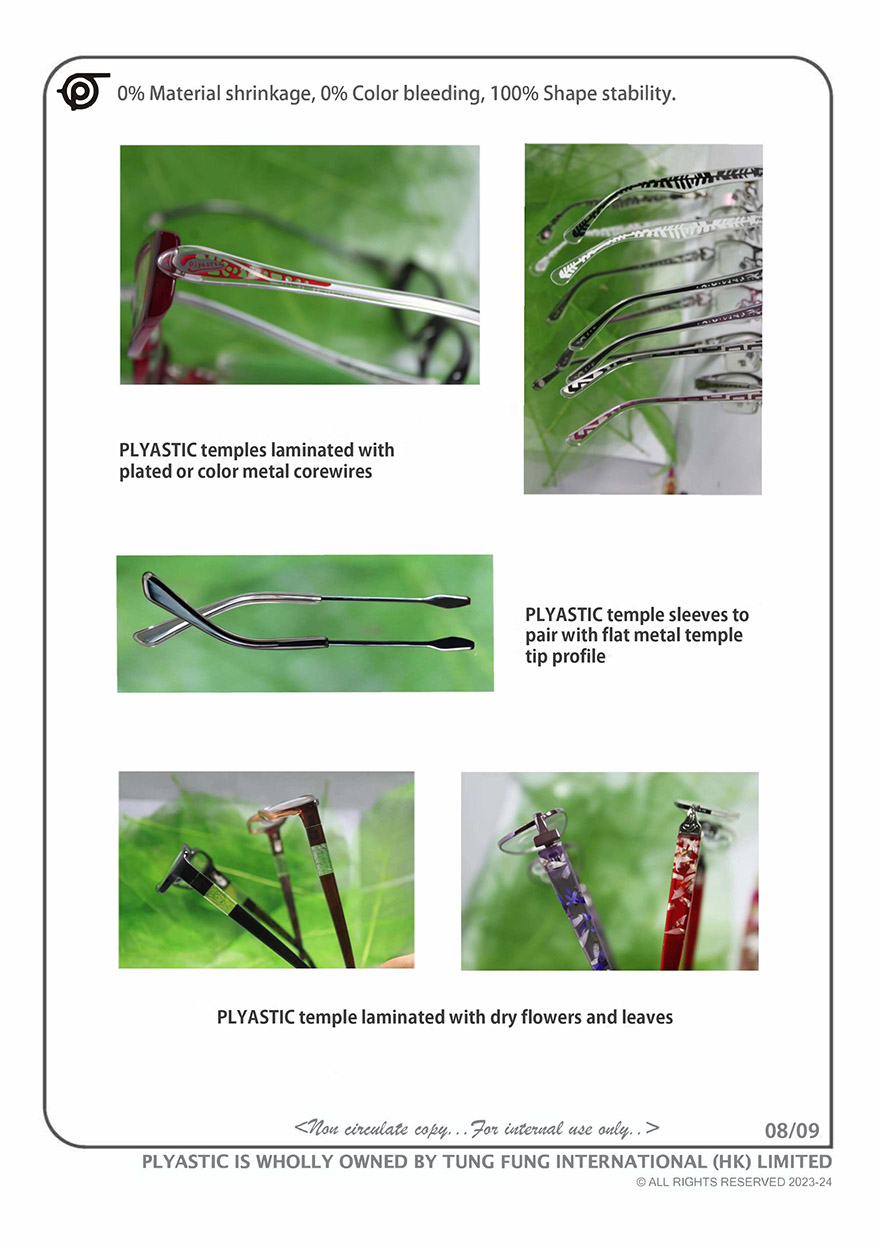 0% Material shrinkage, 0% Color bleeding, 100% Shape stability.

PLYASTIC temples laminated with plated or color metal corewires

PLYASTIC temple sleeves to pair with flat metal temple tip profile

PLYASTIC temple laminated with dry flowers and leaves

<Non circulate copy...For internal use only..>

08/09

PLYASTIC IS WHOLLY OWNED BY TUNG FUNG INTERNATIONAL (HK) LIMITED

© ALL RIGHTS RESERVED 2023-24